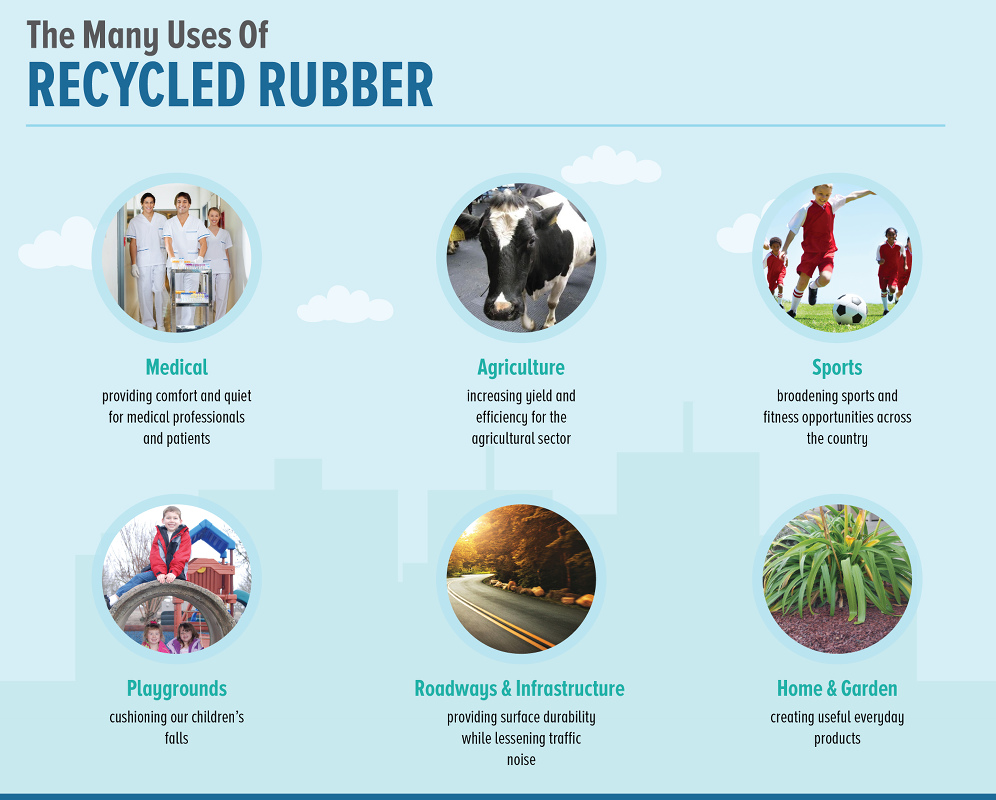 The Many Uses Of
RECYCLED RUBBER

Medical
providing comfort and quiet for medical professionals and patients

Agriculture
increasing yield and efficiency for the agricultural sector

Sports
broadening sports and fitness opportunities across the country

Playgrounds
cushioning our children's falls

Roadways & Infrastructure
providing surface durability while lessening traffic noise

Home & Garden
creating useful everyday products