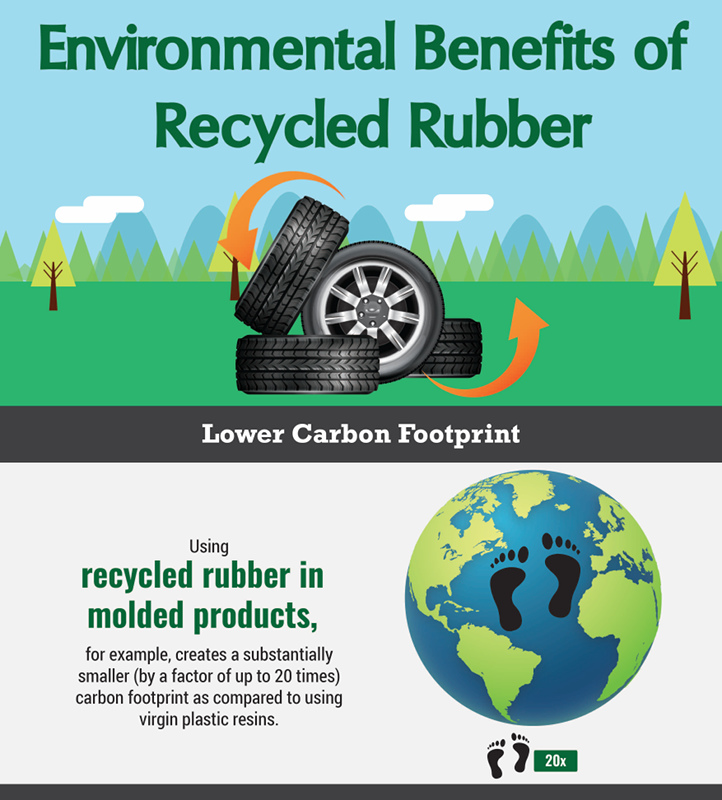 Environmental Benefits of Recycled Rubber

Lower Carbon Footprint

Using
recycled rubber in molded products,
for example, creates a substantially smaller (by a factor of up to 20 times) carbon footprint as compared to using virgin plastic resins.

20x