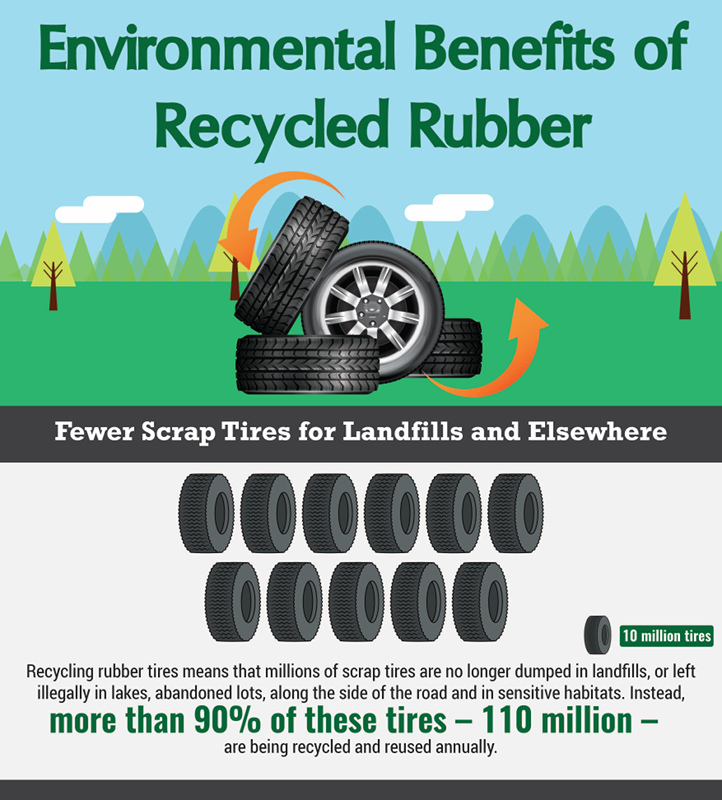 Environmental Benefits of Recycled Rubber

Fewer Scrap Tires for Landfills and Elsewhere

10 million tires

Recycling rubber tires means that millions of scrap tires are no longer dumped in landfills, or left illegally in lakes, abandoned lots, along the side of the road and in sensitive habitats. Instead, more than 90% of these tires – 110 million – are being recycled and reused annually.