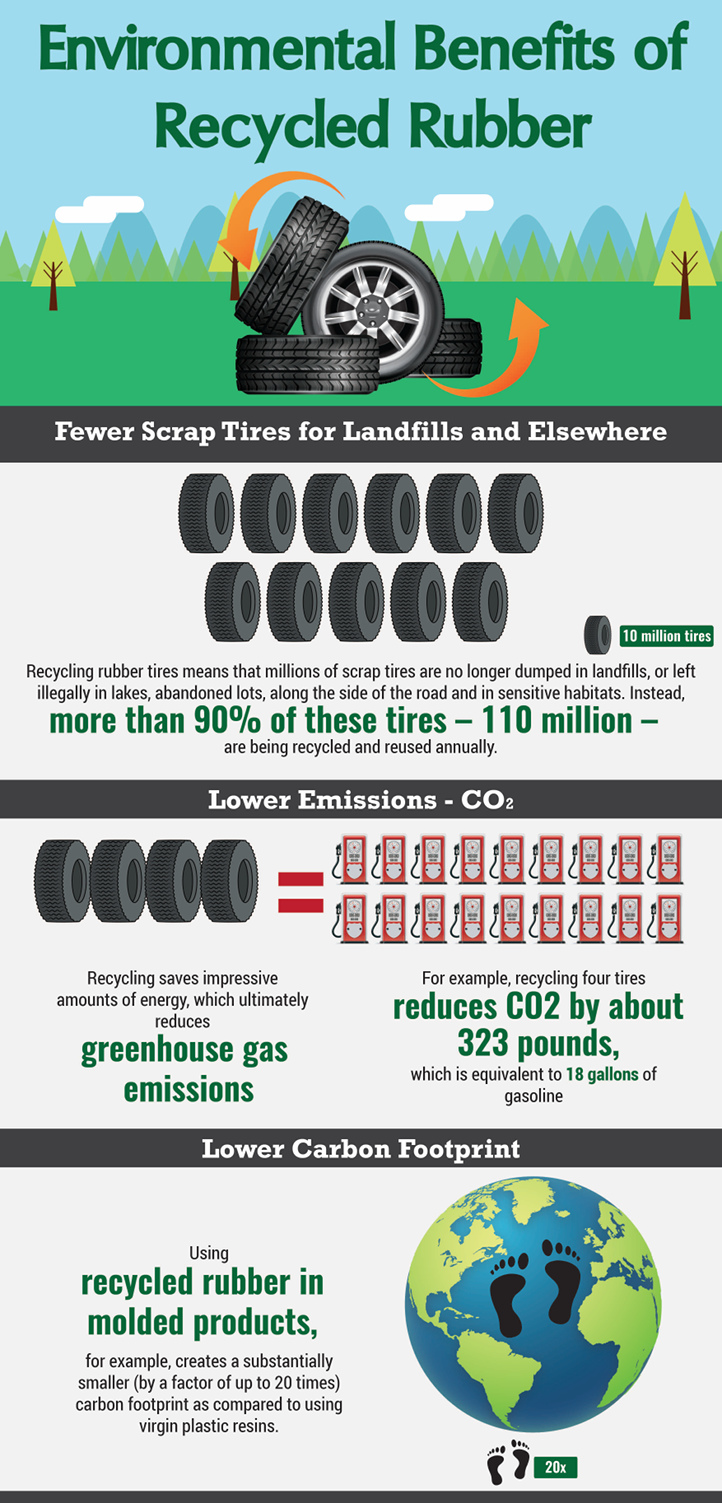 Environmental Benefits of Recycled Rubber

Fewer Scrap Tires for Landfills and Elsewhere

10 million tires

Recycling rubber tires means that millions of scrap tires are no longer dumped in landfills, or left illegally in lakes, abandoned lots, along the side of the road and in sensitive habitats. Instead, more than 90% of these tires – 110 million – are being recycled and reused annually.

Lower Emissions - $CO_2$

Recycling saves impressive amounts of energy, which ultimately reduces greenhouse gas emissions

For example, recycling four tires reduces CO2 by about 323 pounds, which is equivalent to 18 gallons of gasoline

Lower Carbon Footprint

Using recycled rubber in molded products, for example, creates a substantially smaller (by a factor of up to 20 times) carbon footprint as compared to using virgin plastic resins.

20x